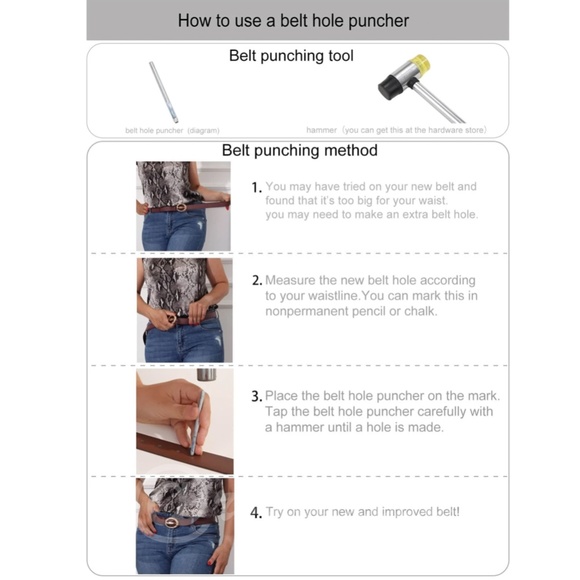 How to use a belt hole puncher

Belt punching tool

belt hole puncher (diagram)

hammer (you can get this at the hardware store)

Belt punching method

1. You may have tried on your new belt and found that it's too big for your waist. you may need to make an extra belt hole.

2. Measure the new belt hole according to your waistline.You can mark this in nonpermanent pencil or chalk.

3. Place the belt hole puncher on the mark. Tap the belt hole puncher carefully with a hammer until a hole is made.

4. Try on your new and improved belt!